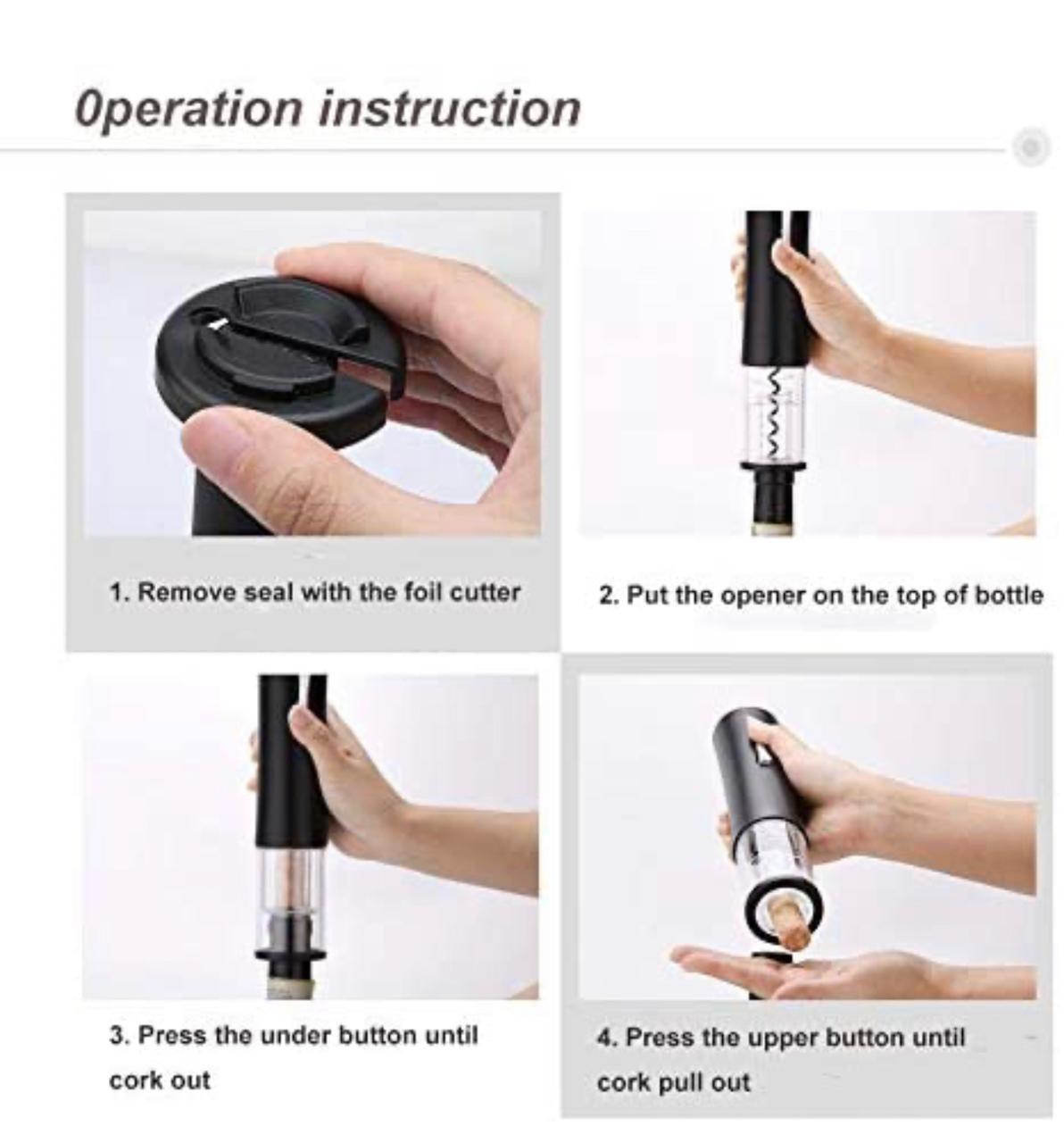 0peration instruction

1. Remove seal with the foil cutter

2. Put the opener on the top of bottle

3. Press the under button until cork out

4. Press the upper button until cork pull out